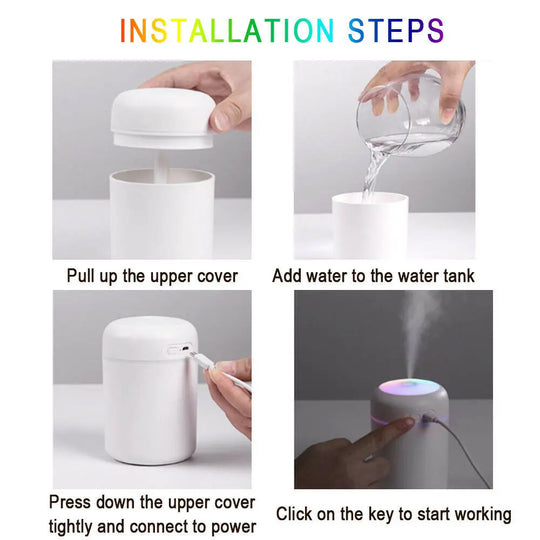 INSTALLATION STEPS

Pull up the upper cover

Add water to the water tank

Press down the upper cover tightly and connect to power

Click on the key to start working