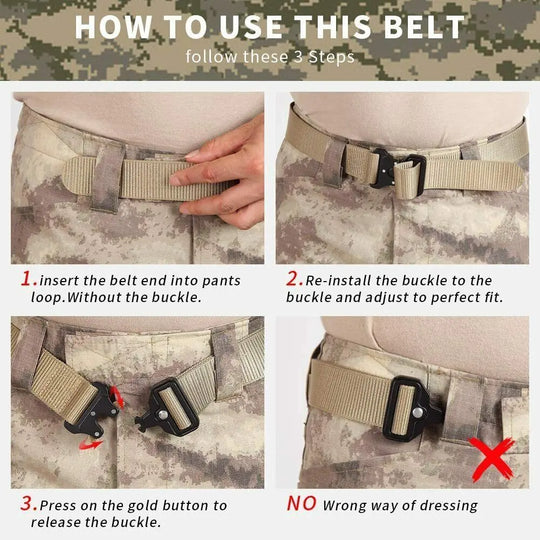 HOW TO USE THIS BELT
follow these 3 Steps

1.insert the belt end into pants loop.Without the buckle.

2.Re-install the buckle to the buckle and adjust to perfect fit.

3.Press on the gold button to release the buckle.

NO Wrong way of dressing